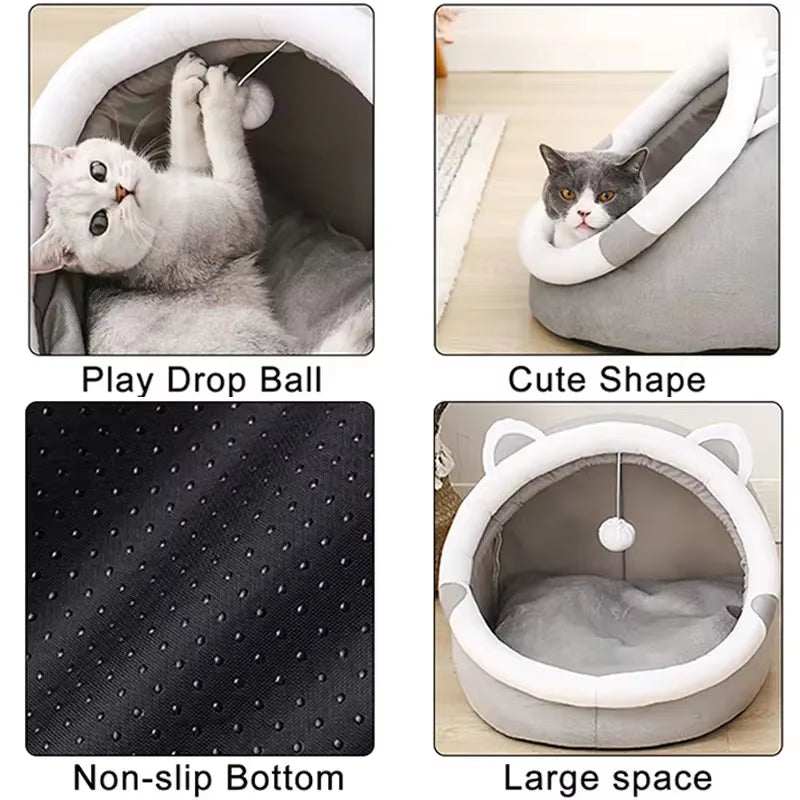 Play Drop Ball

Cute Shape

Non-slip Bottom

Large space